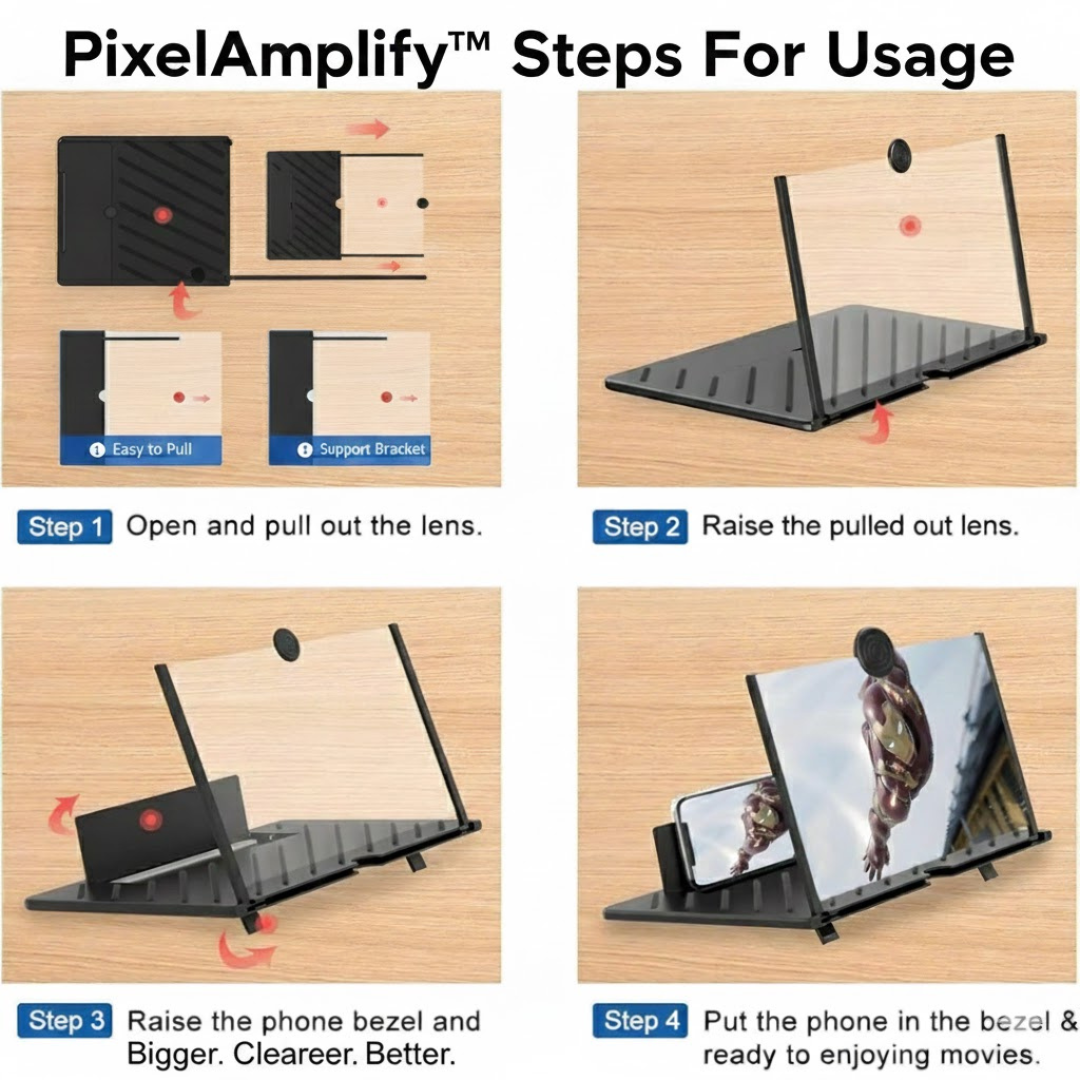 PixelAmplify™ Steps For Usage

Easy to Pull

Support Bracket

Step 1 Open and pull out the lens.

Step 2 Raise the pulled out lens.

Step 3 Raise the phone bezel and Bigger. Cleareer. Better.

Step 4 Put the phone in the bezel & ready to enjoying movies.