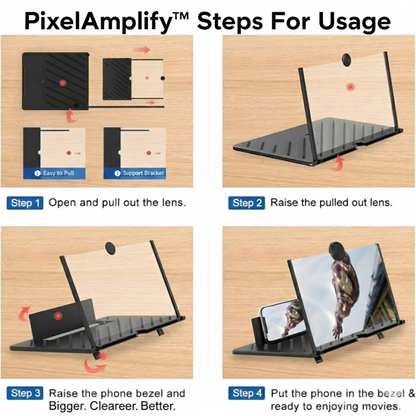 PixelAmplify™ Steps For Usage

Easy to Pull

Support Bracket

Step 1 Open and pull out the lens.

Step 2 Raise the pulled out lens.

Step 3 Raise the phone bezel and Bigger. Cleareer. Better.

Step 4 Put the phone in the bezel & ready to enjoying movies.